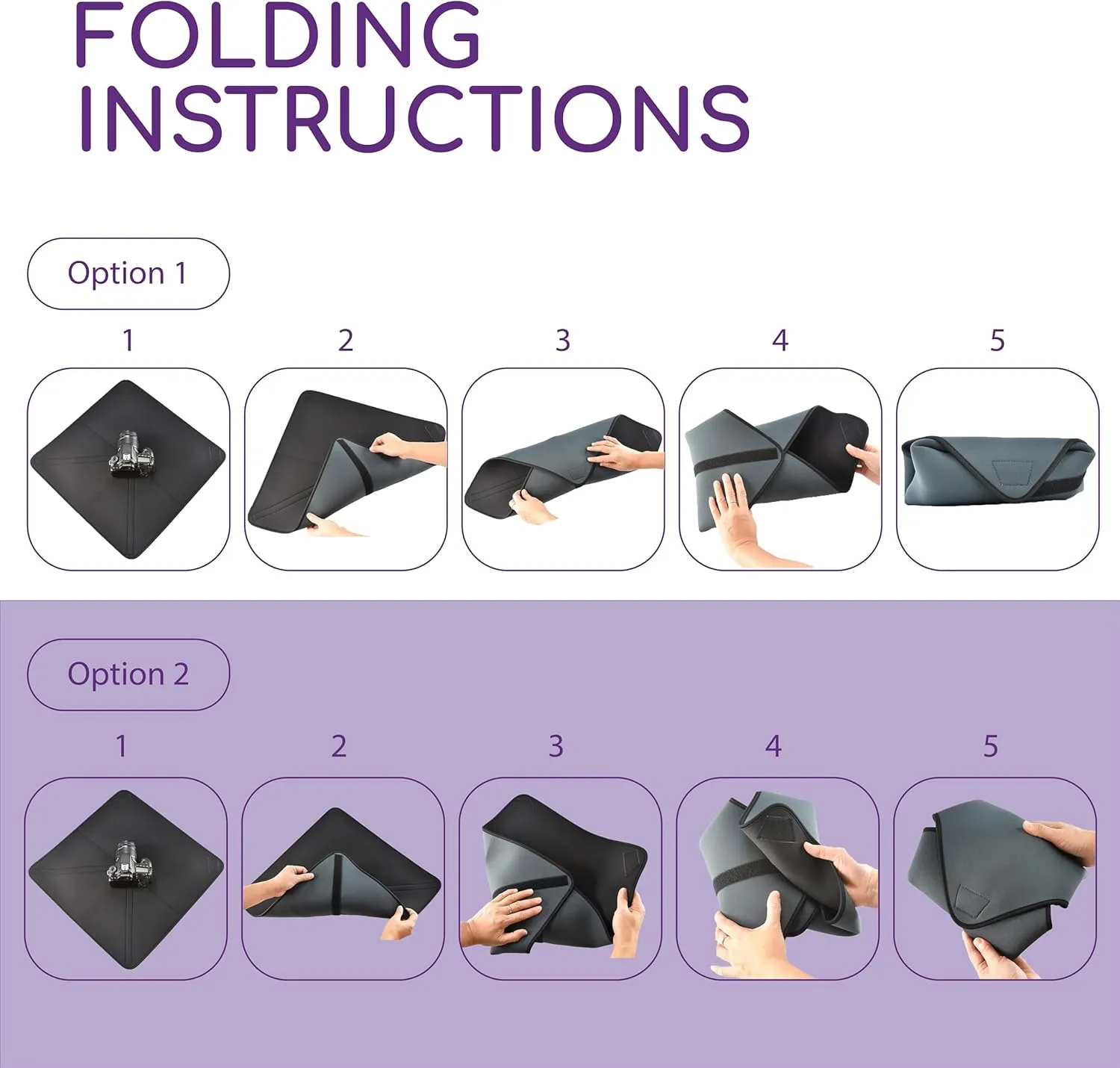 FOLDING
INSTRUCTIONS

Option 1

1 2 3 4 5

Option 2

1 2 3 4 5